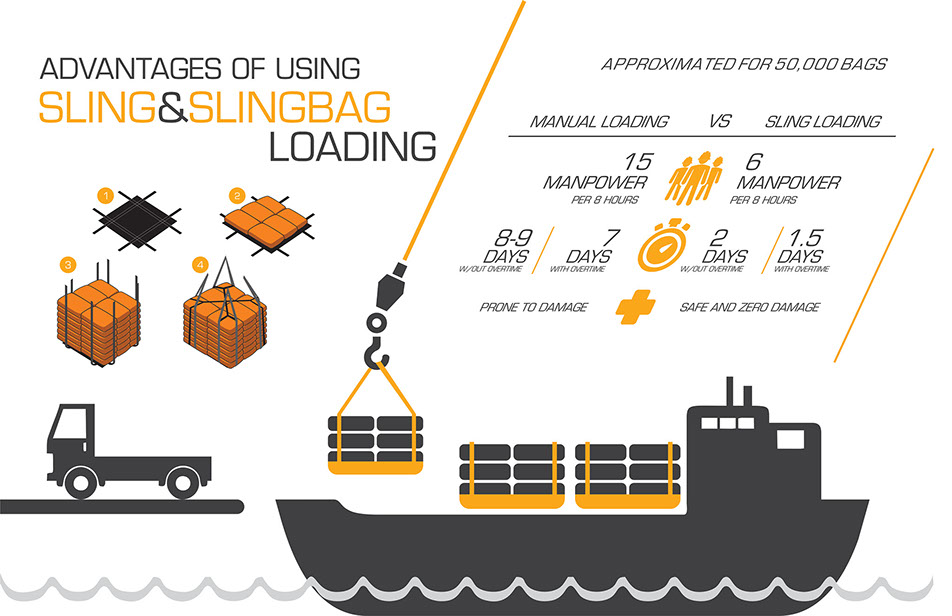 ADVANTAGES OF USING
SLING&SLINGBAG
LOADING

1
2
3
4

APPROXIMATED FOR 50,000 BAGS

MANUAL LOADING VS SLING LOADING

15
MANPOWER
PER 8 HOURS

6
MANPOWER
PER 8 HOURS

8-9
DAYS
W/OUT OVERTIME

7
DAYS
WITH OVERTIME

2
DAYS
W/OUT OVERTIME

1.5
DAYS
WITH OVERTIME

PRONE TO DAMAGE

SAFE AND ZERO DAMAGE